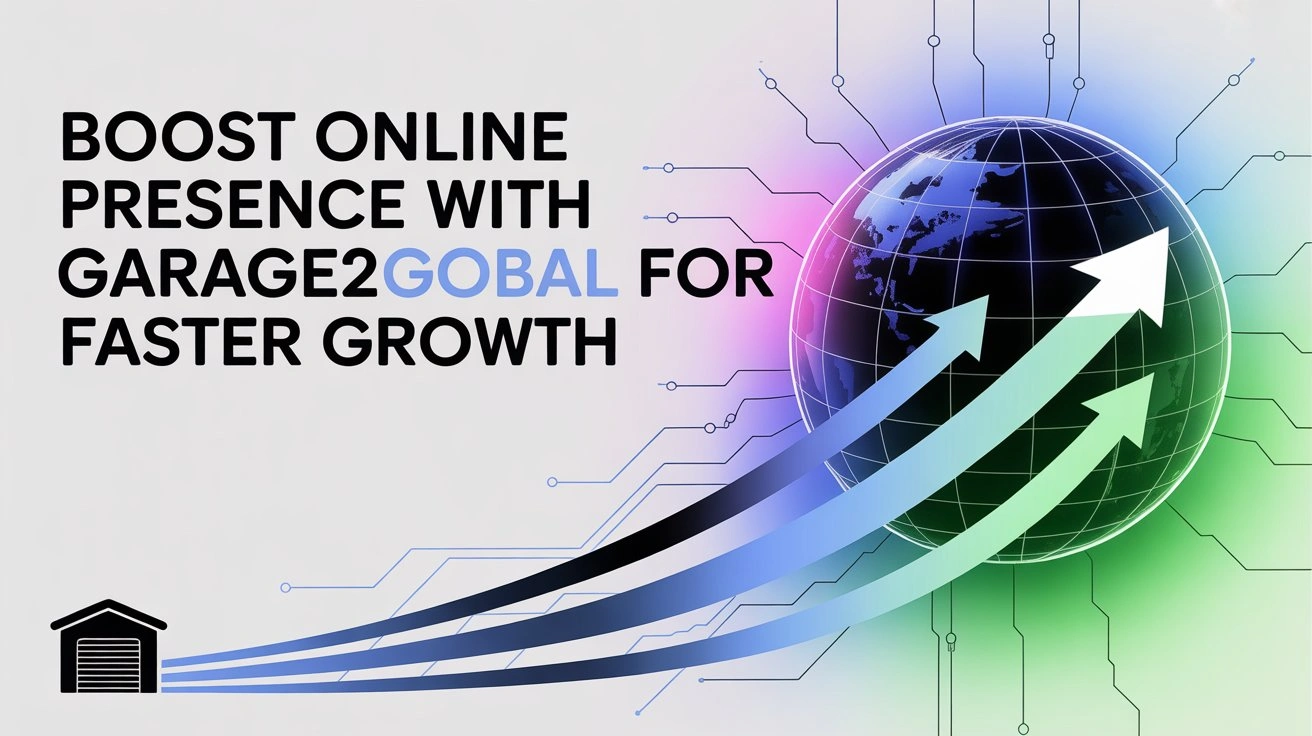 BOOST ONLINE PRESENCE WITH GARAGE2GOBAL FOR FASTER GROWTH